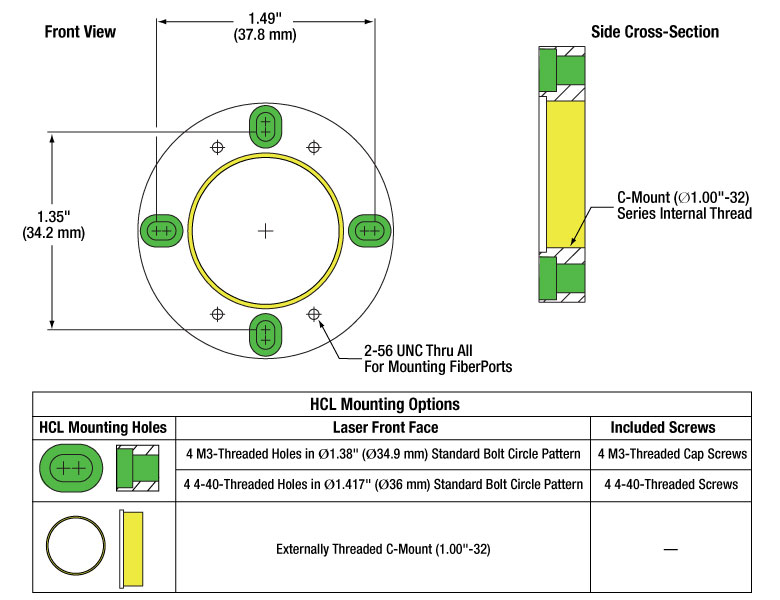 Front View

1.49"
(37.8 mm)

1.35"
(34.2 mm)

2-56 UNC Thru All
For Mounting FiberPorts

Side Cross-Section

C-Mount (Ø1.00"-32)
Series Internal Thread

| HCL Mounting Options | | |
|---|---|---|
| HCL Mounting Holes | Laser Front Face | Included Screws |
| | 4 M3-Threaded Holes in Ø1.38" (Ø34.9 mm) Standard Bolt Circle Pattern | 4 M3-Threaded Cap Screws |
| | 4 4-40-Threaded Holes in Ø1.417" (Ø36 mm) Standard Bolt Circle Pattern | 4 4-40-Threaded Screws |
| | Externally Threaded C-Mount (1.00"-32) | — |