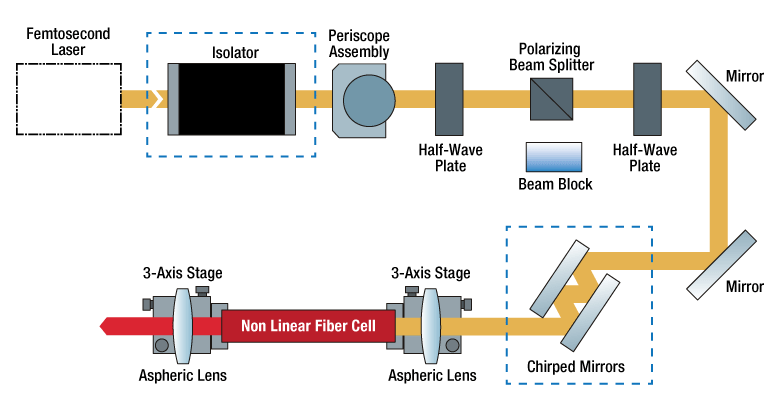 Femtosecond Laser

Isolator

Periscope Assembly

Polarizing Beam Splitter

Mirror

Half-Wave Plate

Beam Block

Half-Wave Plate

3-Axis Stage

3-Axis Stage

Mirror

Non Linear Fiber Cell

Aspheric Lens

Aspheric Lens

Chirped Mirrors