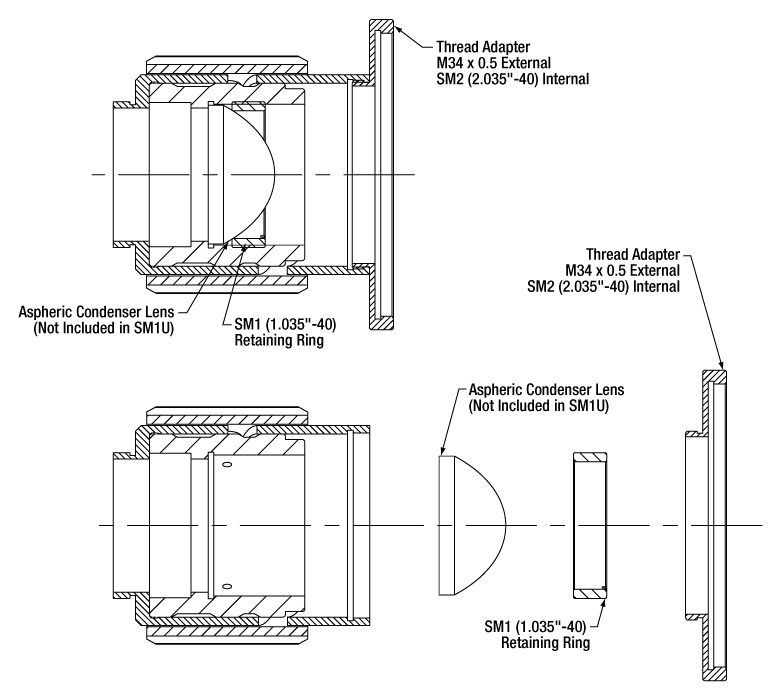 Thread Adapter
M34 x 0.5 External
SM2 (2.035"-40) Internal

Aspheric Condenser Lens
(Not Included in SM1U)

SM1 (1.035"-40)
Retaining Ring

Thread Adapter
M34 x 0.5 External
SM2 (2.035"-40) Internal

Aspheric Condenser Lens
(Not Included in SM1U)

SM1 (1.035"-40)
Retaining Ring