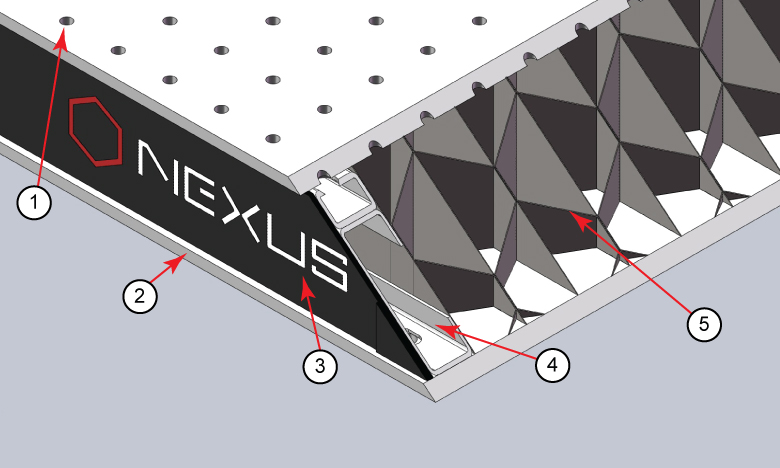 NEXUS

1

2

3

4

5