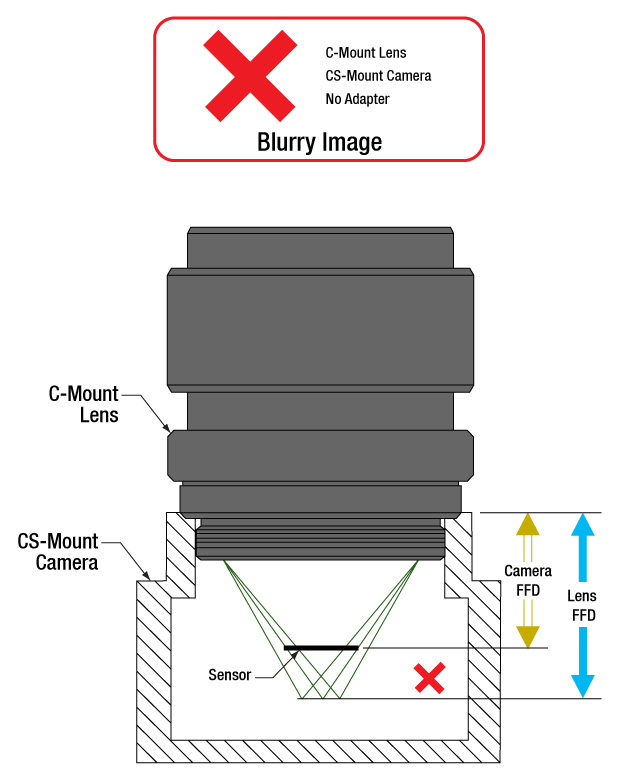 C-Mount Lens
CS-Mount Camera
No Adapter

Blurry Image

C-Mount Lens

CS-Mount Camera

Camera FFD

Lens FFD

Sensor