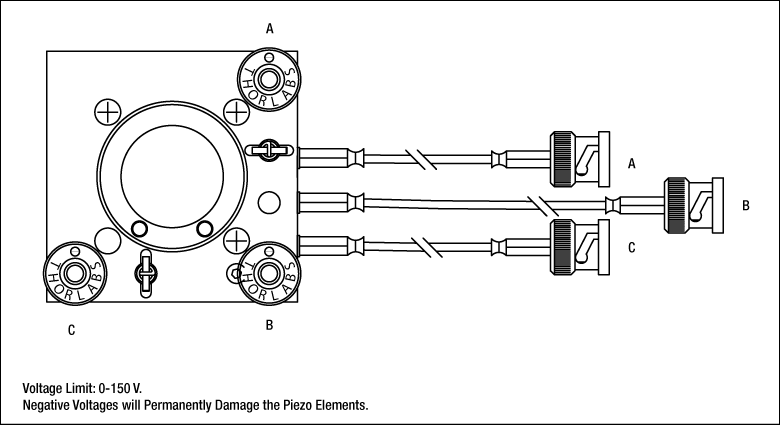 A

THORLABS

A

B

C

THORLABS

THORLABS

C

B

Voltage Limit: 0-150 V.
Negative Voltages will Permanently Damage the Piezo Elements.