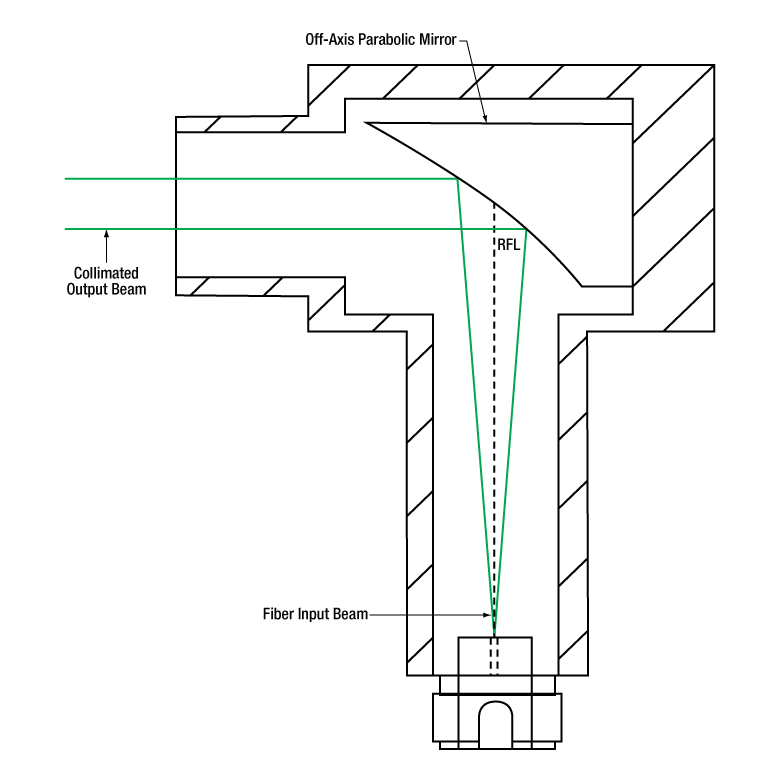 Off-Axis Parabolic Mirror

RFL

Collimated
Output Beam

Fiber Input Beam